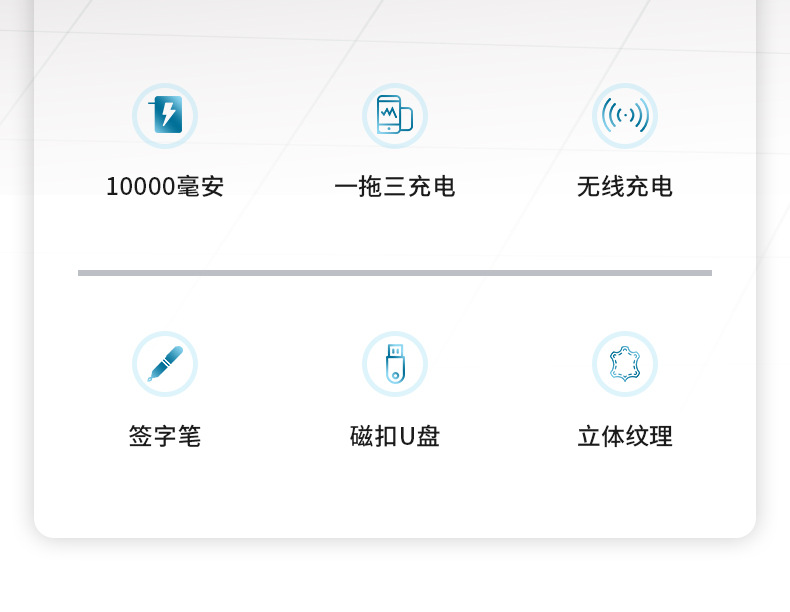 10000毫安

一拖三充电

无线充电

签字笔

磁扣U盘

立体纹理