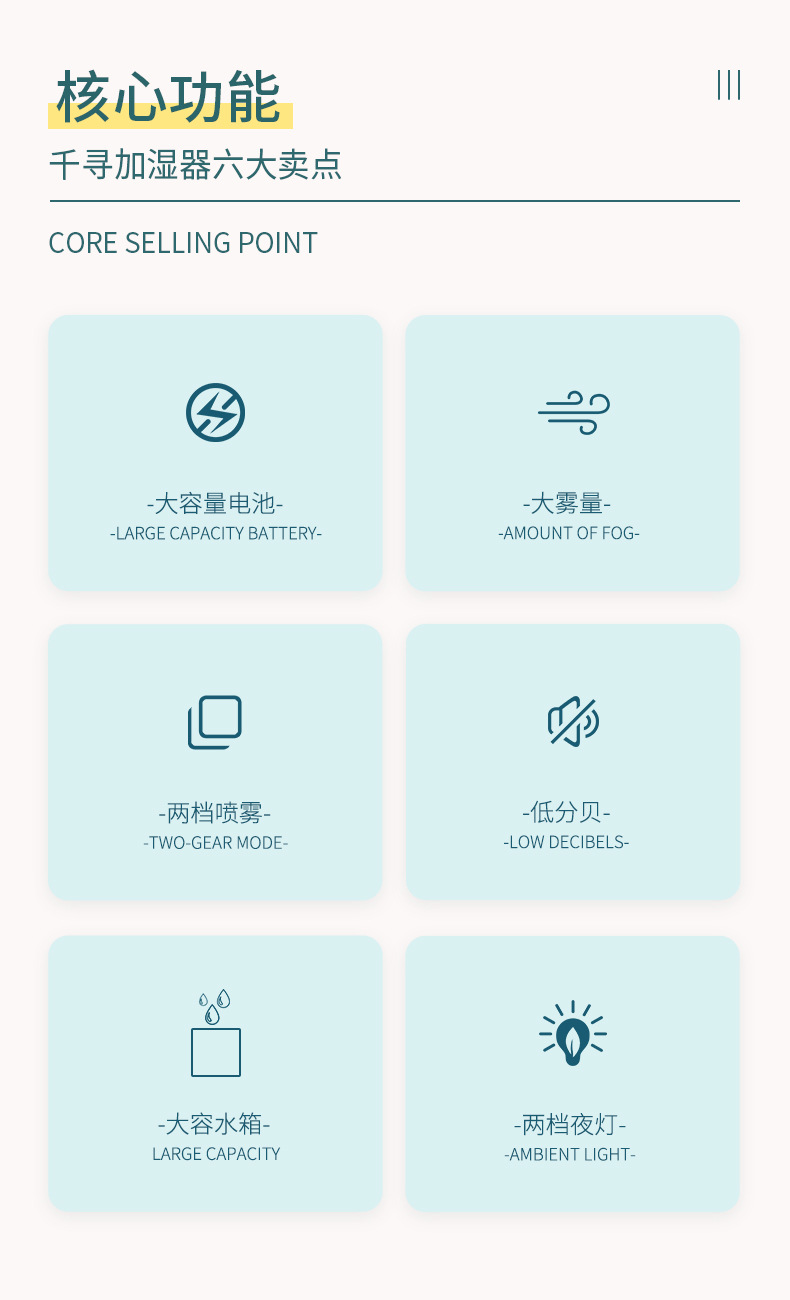 核心功能

千寻加湿器六大卖点

CORE SELLING POINT

-大容量电池-
-LARGE CAPACITY BATTERY-

-大雾量-
-AMOUNT OF FOG-

-两档喷雾-
-TWO-GEAR MODE-

-低分贝-
-LOW DECIBELS-

-大容水箱-
LARGE CAPACITY

-两档夜灯-
-AMBIENT LIGHT-